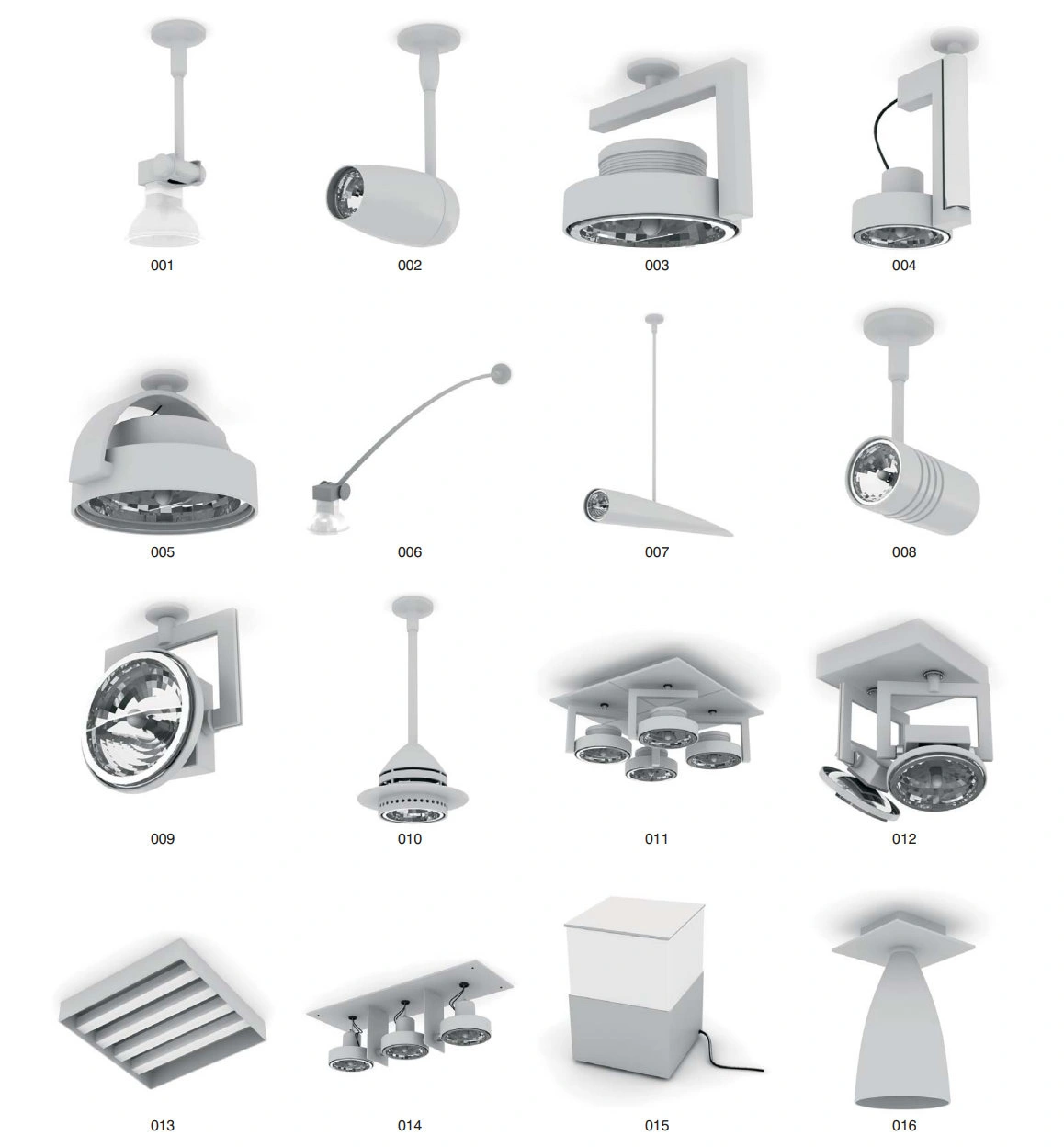 001

002

003

004

005

006

007

008

009

010

011

012

013

014

015

016